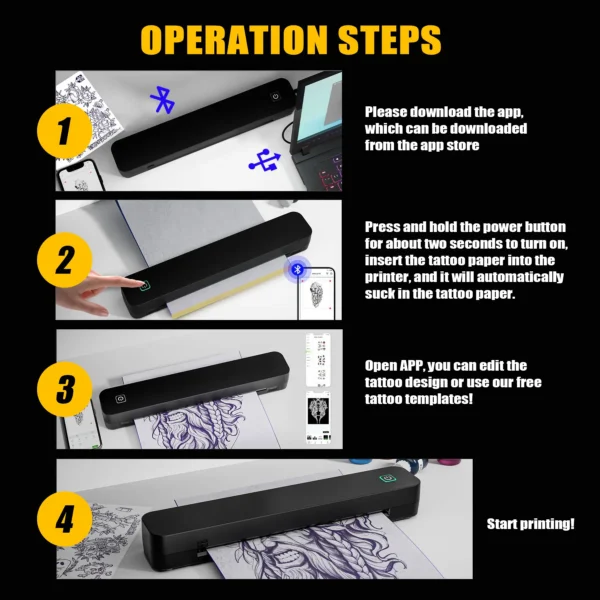 OPERATION STEPS

1

Please download the app, which can be downloaded from the app store

2

Press and hold the power button for about two seconds to turn on, insert the tattoo paper into the printer, and it will automatically suck in the tattoo paper.

3

Open APP, you can edit the tattoo design or use our free tattoo templates!

4

Start printing!